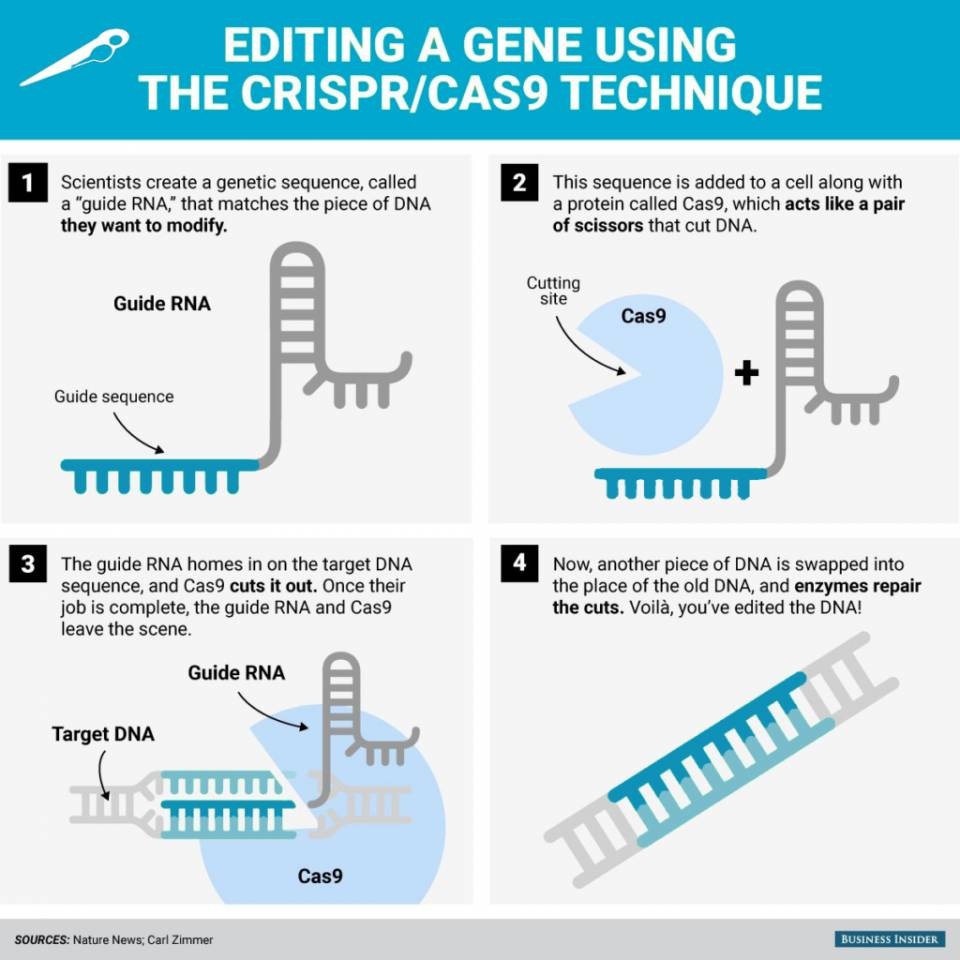 EDITING A GENE USING THE CRISPR/CAS9 TECHNIQUE

1 Scientists create a genetic sequence, called a "guide RNA," that matches the piece of DNA they want to modify.

Guide RNA

Guide sequence

2 This sequence is added to a cell along with a protein called Cas9, which acts like a pair of scissors that cut DNA.

Cutting site

Cas9

+

3 The guide RNA homes in on the target DNA sequence, and Cas9 cuts it out. Once their job is complete, the guide RNA and Cas9 leave the scene.

Guide RNA

Target DNA

Cas9

4 Now, another piece of DNA is swapped into the place of the old DNA, and enzymes repair the cuts. Voilà, you've edited the DNA!

SOURCES: Nature News; Carl Zimmer

BUSINESS INSIDER